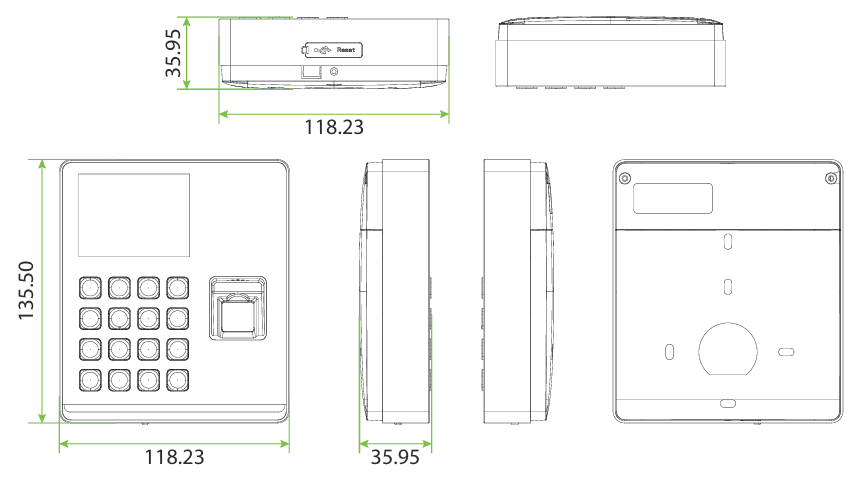 35.95

Reset

118.23

135.50

118.23

35.95